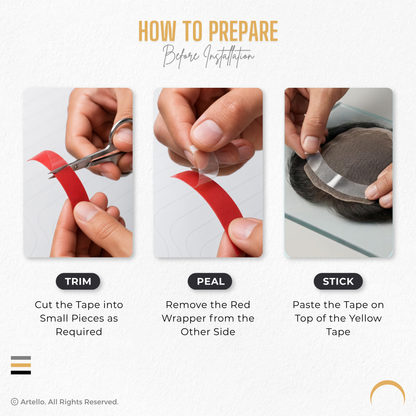 HOW TO PREPARE
Before Installation

TRIM
Cut the Tape into Small Pieces as Required

PEAL
Remove the Red Wrapper from the Other Side

STICK
Paste the Tape on Top of the Yellow Tape

© Artello. All Rights Reserved.